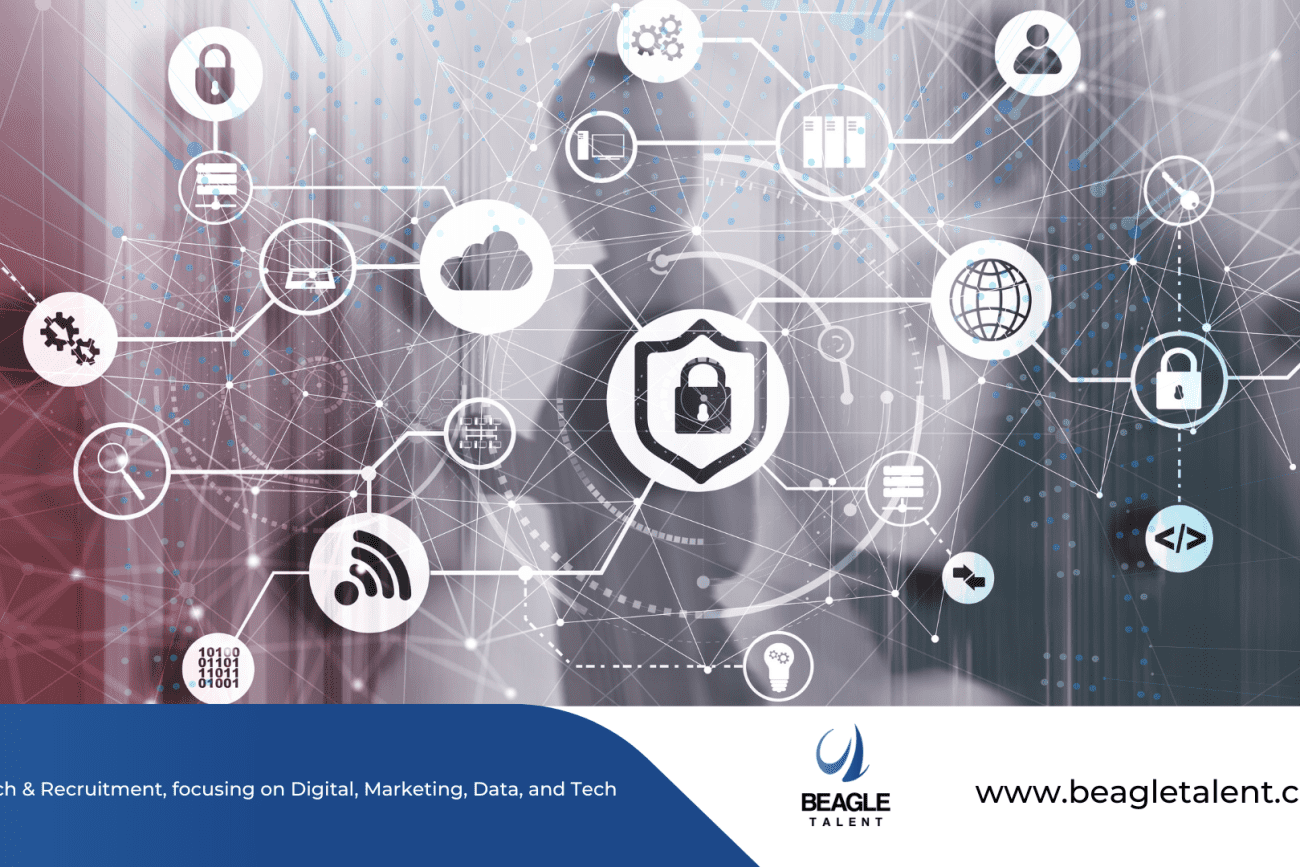 10100
01101
11011
01001

</>

ch & Recruitment, focusing on Digital, Marketing, Data, and Tech

BEAGLE
TALENT

www.beagletalent.c